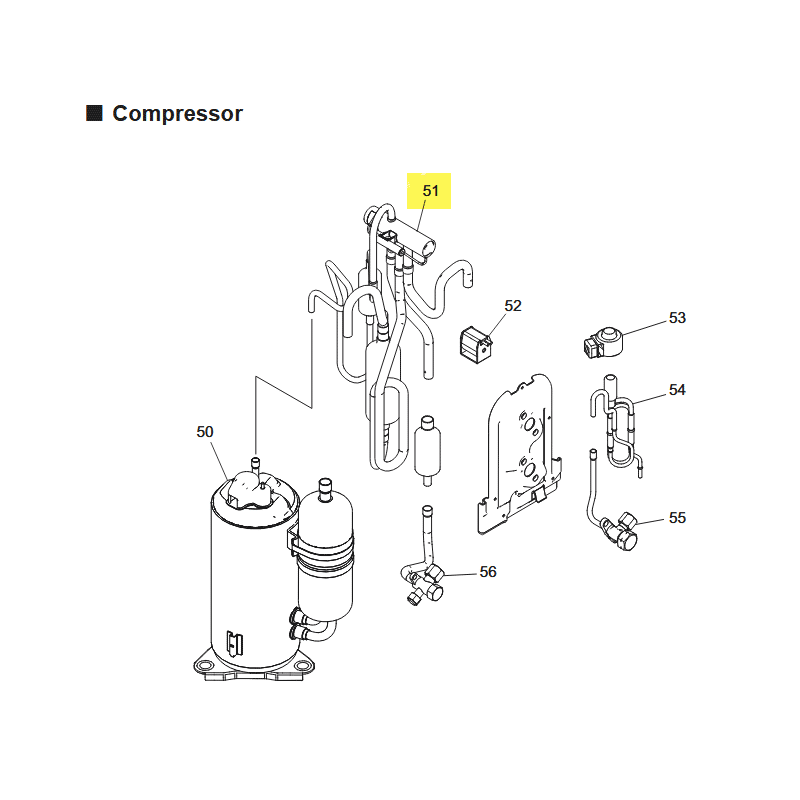 ■ Compressor

51

52

53

54

50

55

56