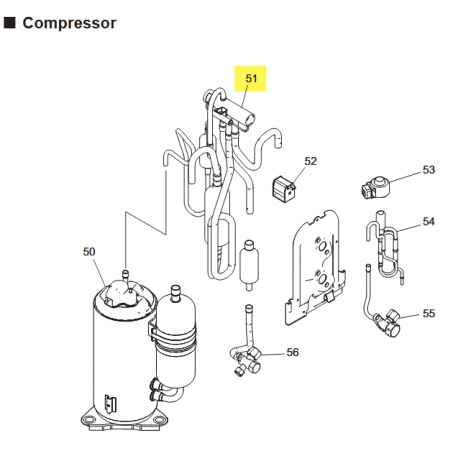 ■ Compressor

51

52

53

54

50

55

56