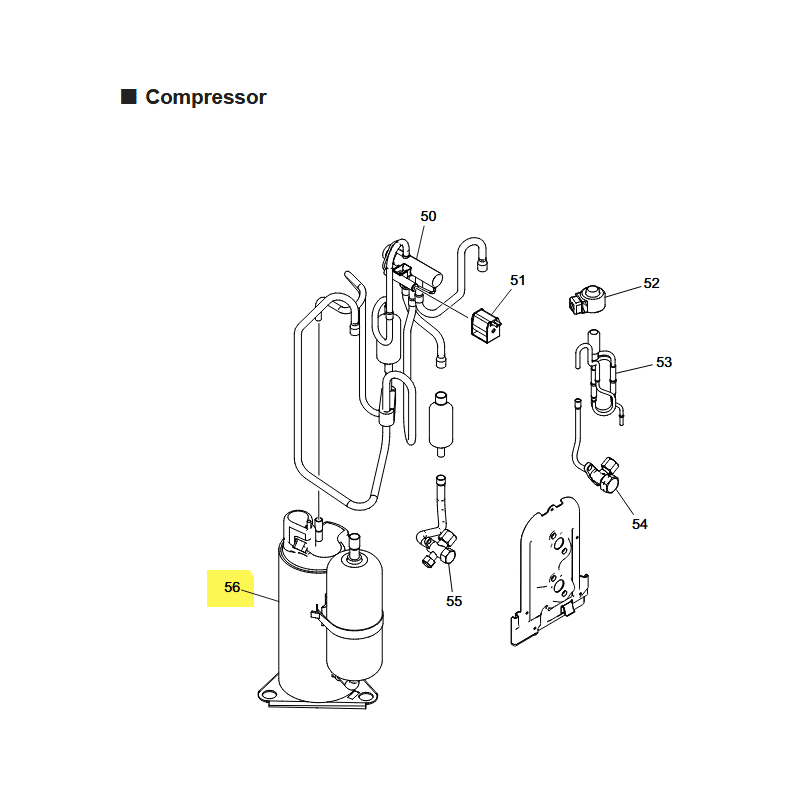 ■ Compressor

50

51

52

53

54

55

56