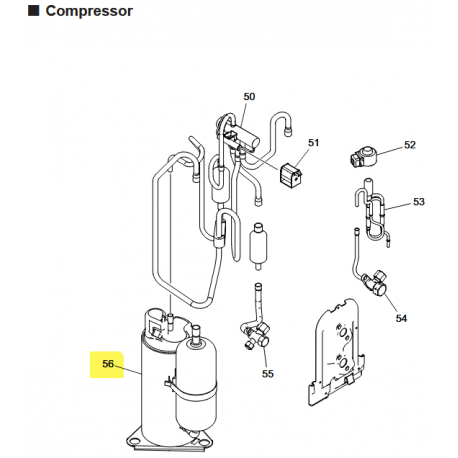 ■ Compressor

50

51

52

53

54

55

56