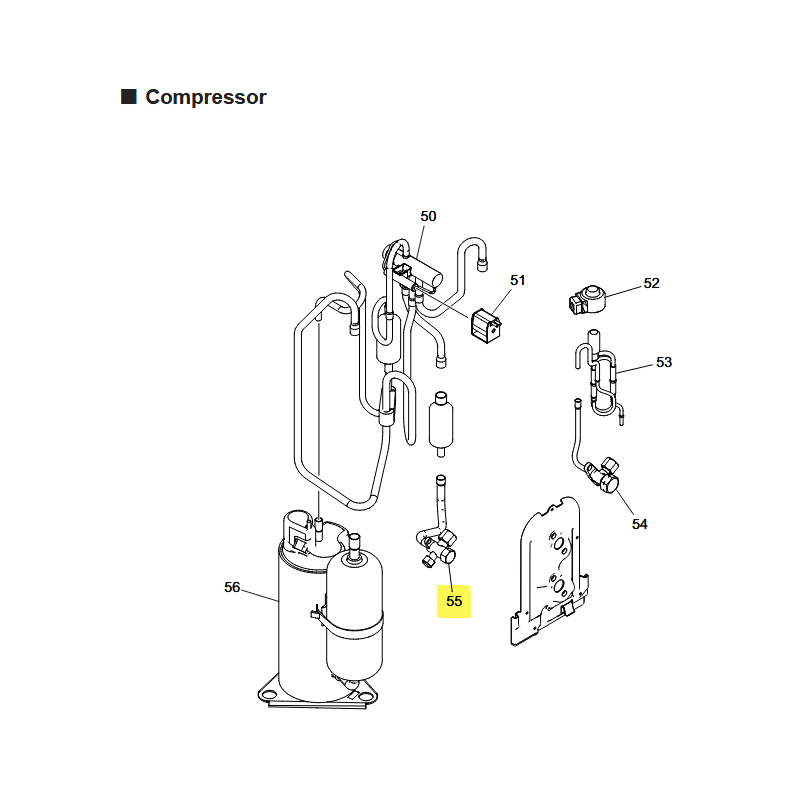 ■ Compressor

50
51
52
53
54
55
56