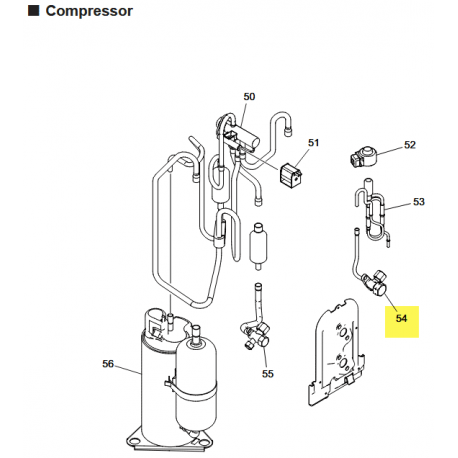 ■ Compressor

50

51

52

53

54

55

56