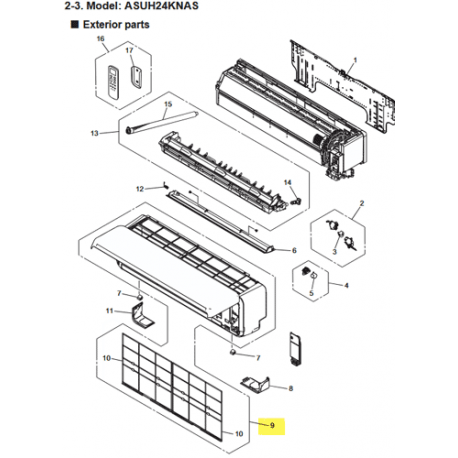 2-3. Model: ASUH24KNAS

■ Exterior parts

16
17
1
15
13
12
14
2
3
6
4
5
7
11
7
10
8
9
10