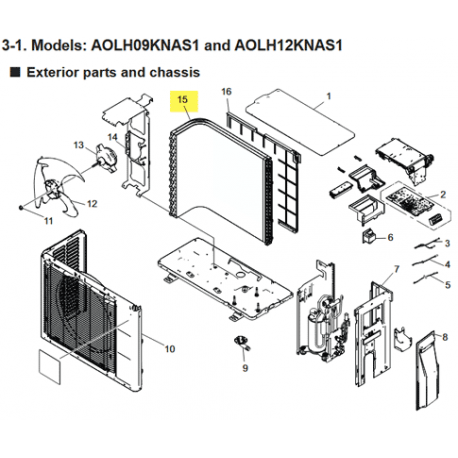 3-1. Models: AOLH09KNAS1 and AOLH12KNAS1

■ Exterior parts and chassis

15
16
1
14
13
12
11
2
6
3
4
5
7
8
10
9