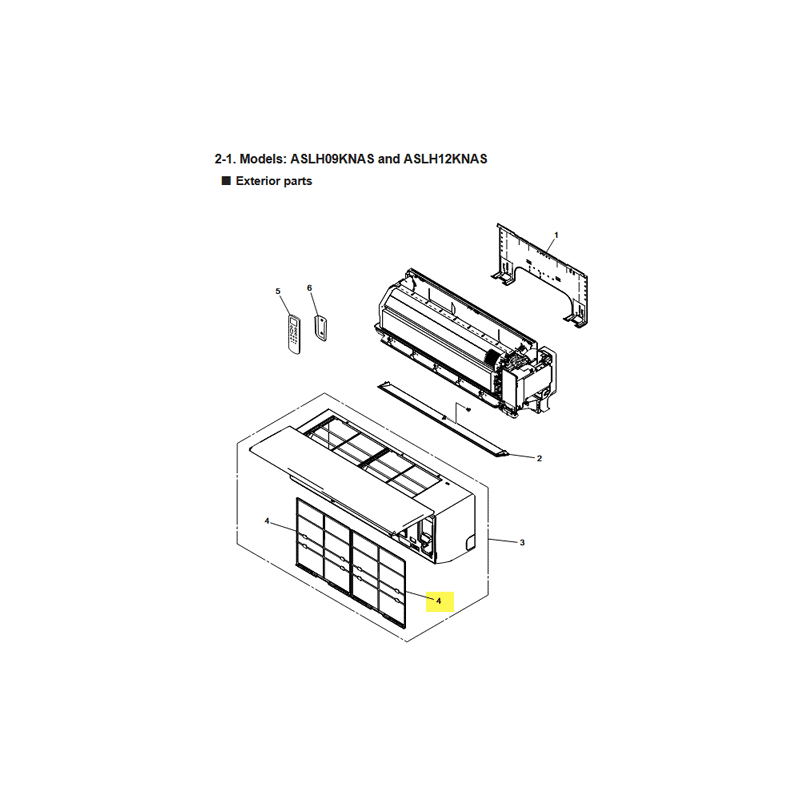 2-1. Models: ASLH09KNAS and ASLH12KNAS

■ Exterior parts

1

5

6

2

4

3

4