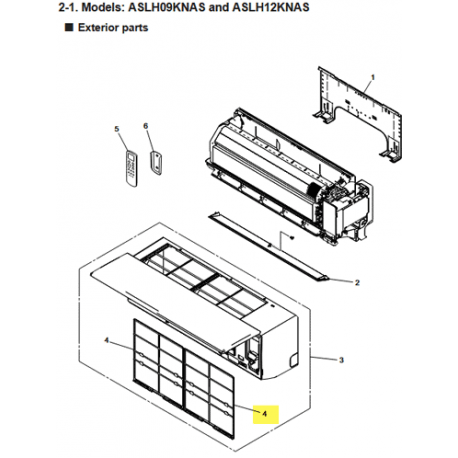 2-1. Models: ASLH09KNAS and ASLH12KNAS

■ Exterior parts

1

5

6

2

4

3

4