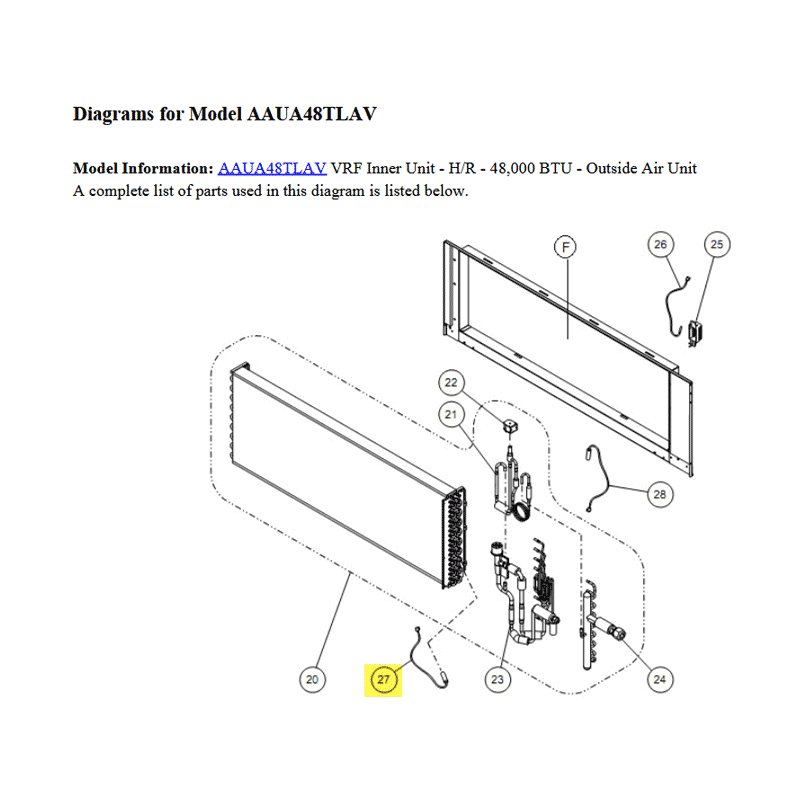 Diagrams for Model AAUA48TLAV

Model Information: AAUA48TLAV VRF Inner Unit - H/R - 48,000 BTU - Outside Air Unit
A complete list of parts used in this diagram is listed below.

F
26
25
22
21
28
20
27
23
24