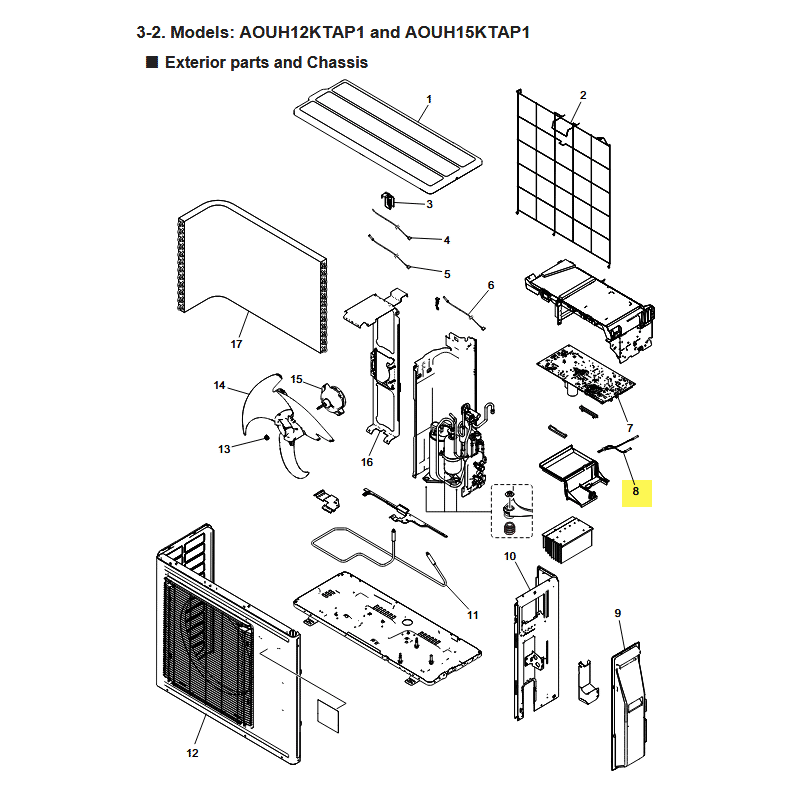 3-2. Models: AOUH12KTAP1 and AOUH15KTAP1

■ Exterior parts and Chassis

1
2
3
4
5
6
17
14
15
13
16
7
8
10
11
9
12