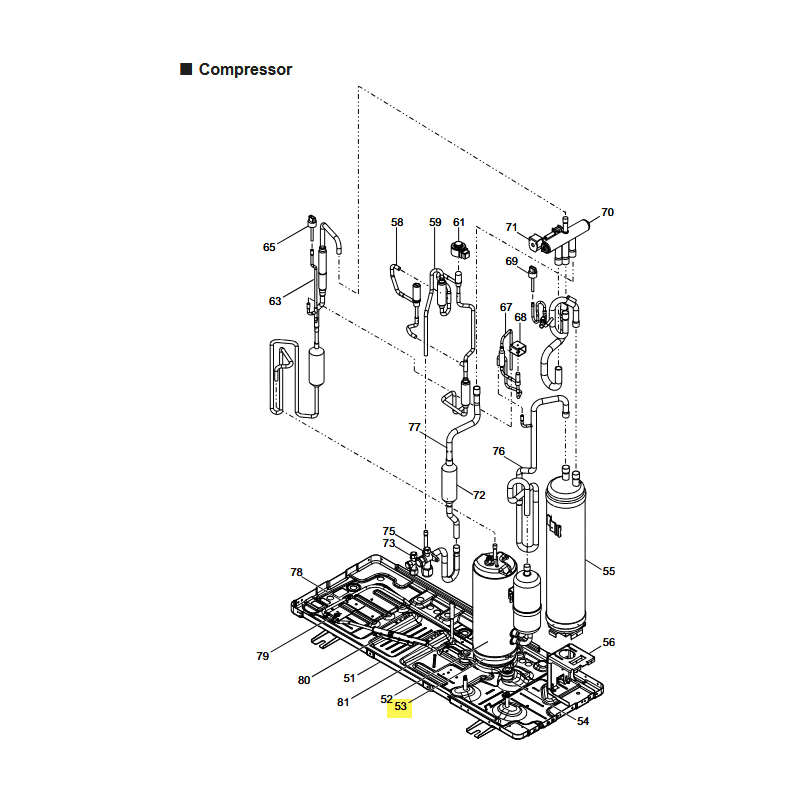 ■ Compressor

70
71
58
59
61
65
69
63
67
68
77
76
72
75
73
55
78
56
79
80
51
81
52
53
54