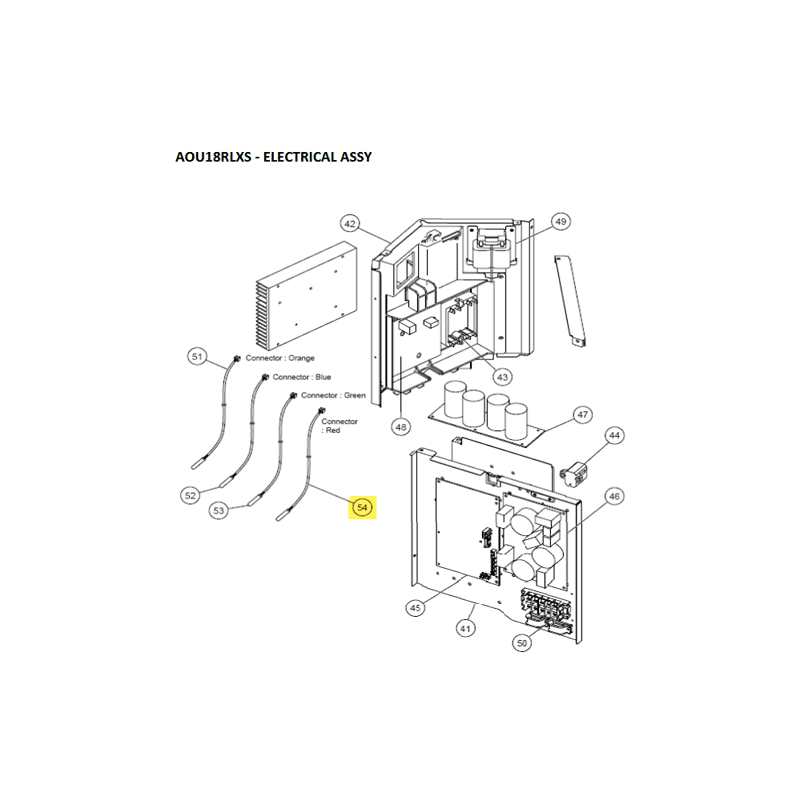 AOU18RLXS - ELECTRICAL ASSY

42

49

51

Connector : Orange

Connector : Blue

Connector : Green

Connector : Red

43

48

47

44

46

52

53

54

45

41

50