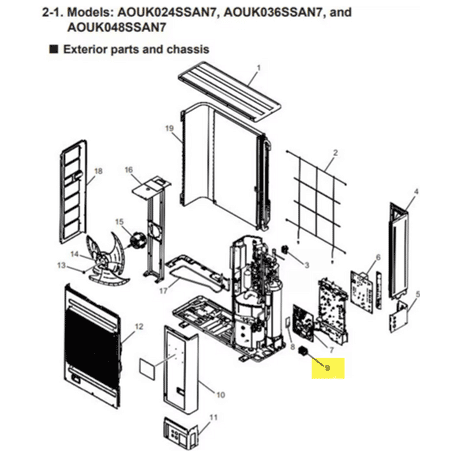 2-1. Models: AOUK024SSAN7, AOUK036SSAN7, and AOUK048SSAN7

■ Exterior parts and chassis

1
19
2
18
16
4
15
14
13
3
6
17
5
12
8
7
9
10
11