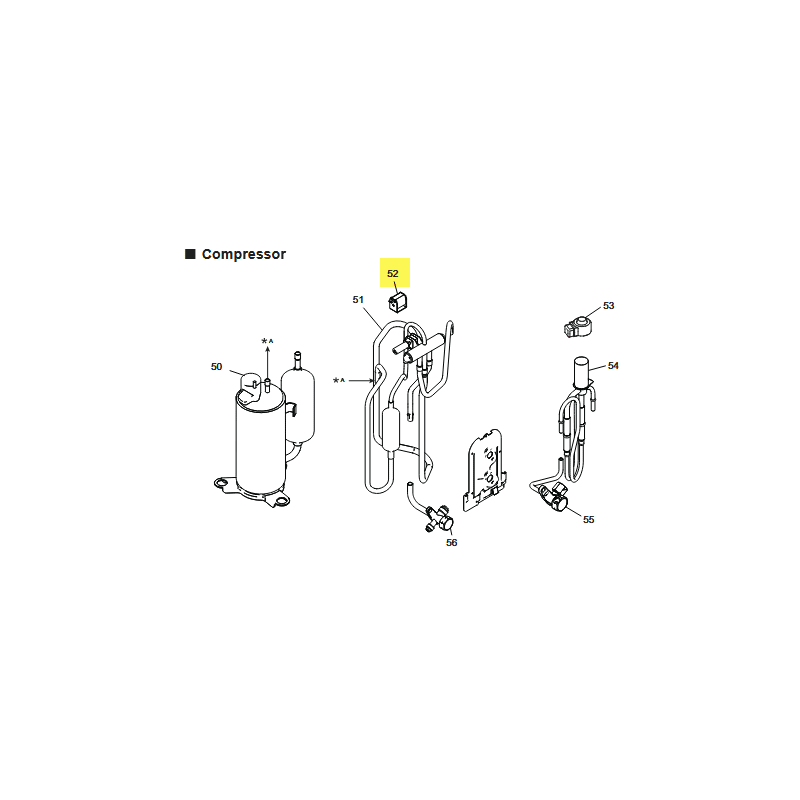 ■ Compressor

52

51

53

*A

50

*A

54

55

56