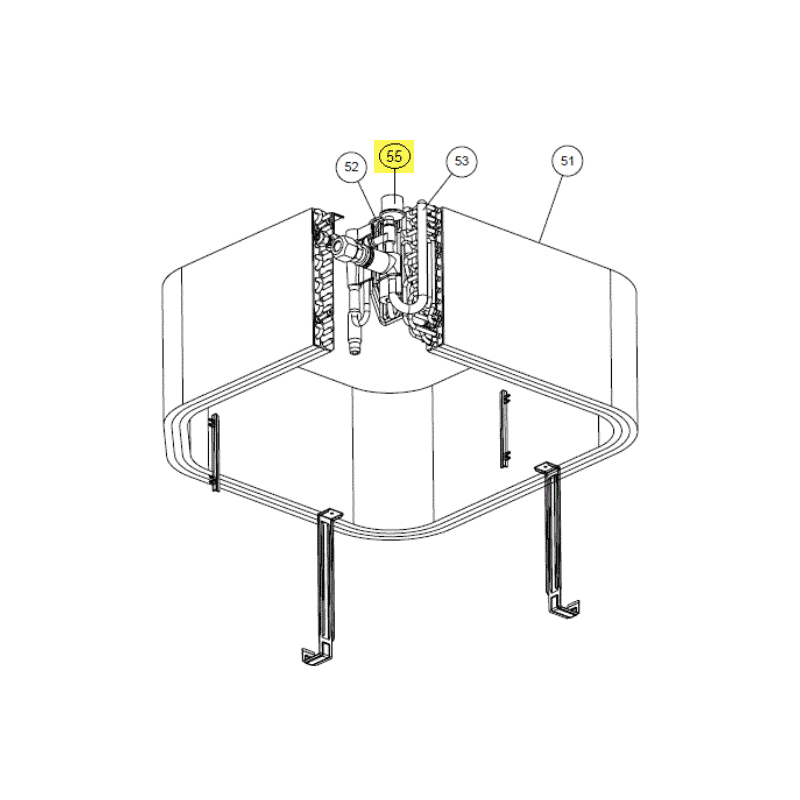 52
55
53
51