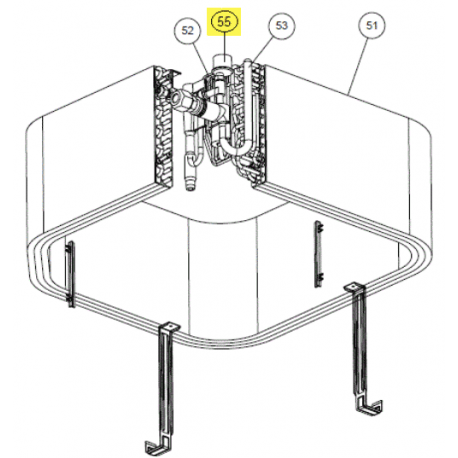 52
55
53
51