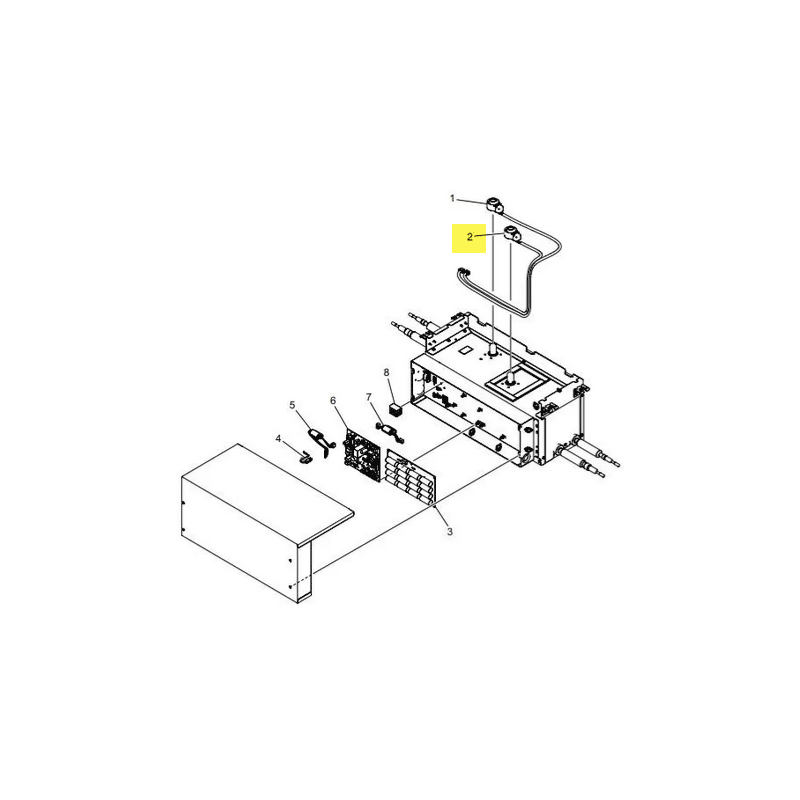 1
2
8
5
6
7
4
3