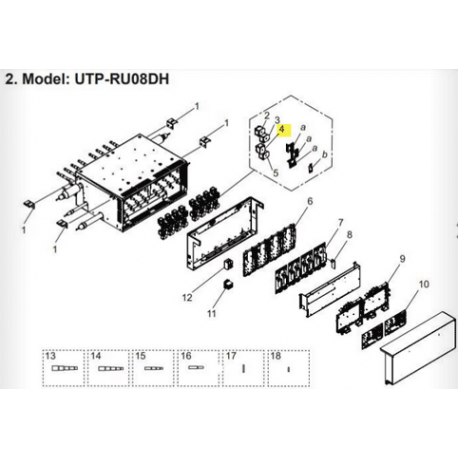 2. Model: UTP-RU08DH

1
1
2
3
4
a
a
a
b
5
1
1
6
7
8
9
10
12
11

13
14
15
16
17
18