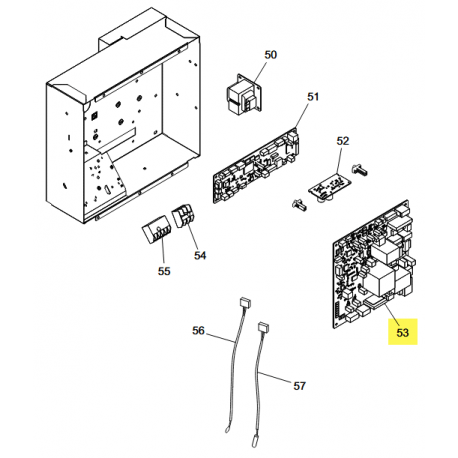 50
51
52
54
55
53
56
57