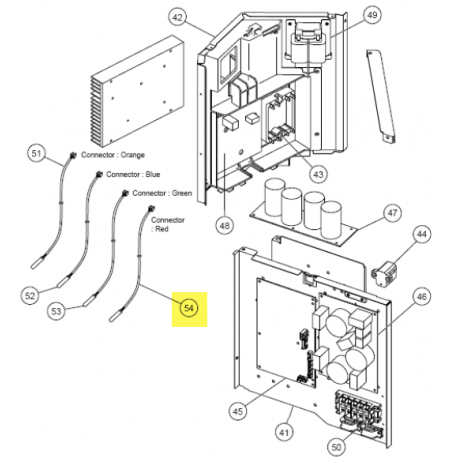 42
49
51
Connector : Orange
Connector : Blue
Connector : Green
Connector : Red
43
48
47
44
52
53
54
46
45
41
50