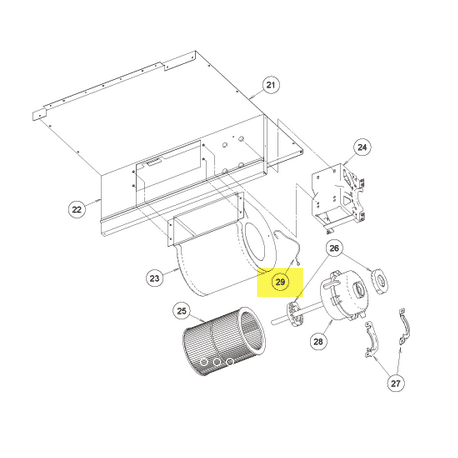 21
24
22
26
23
29
25
28
27