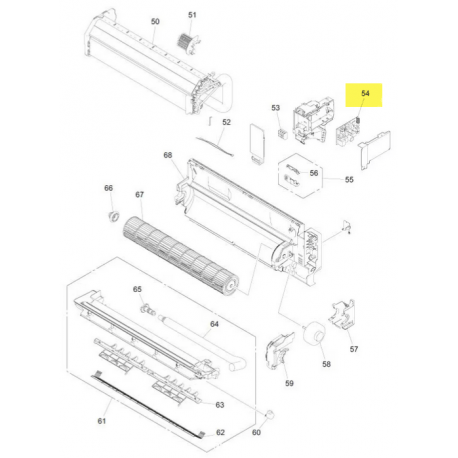 50
51
54
53
52
68
56
55
66
67
65
64
57
58
59
63
61
62
60