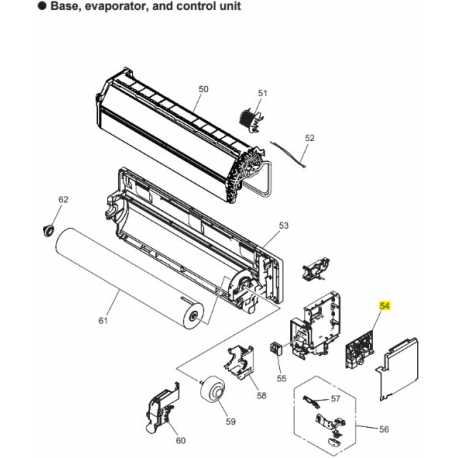 ● Base, evaporator, and control unit

50

51

52

62

53

61

54

55

58

57

56

59

60