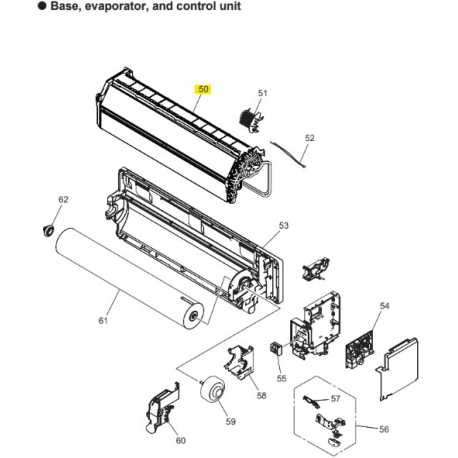 ● Base, evaporator, and control unit

50
51
52
62
53
61
54
55
58
57
56
59
60