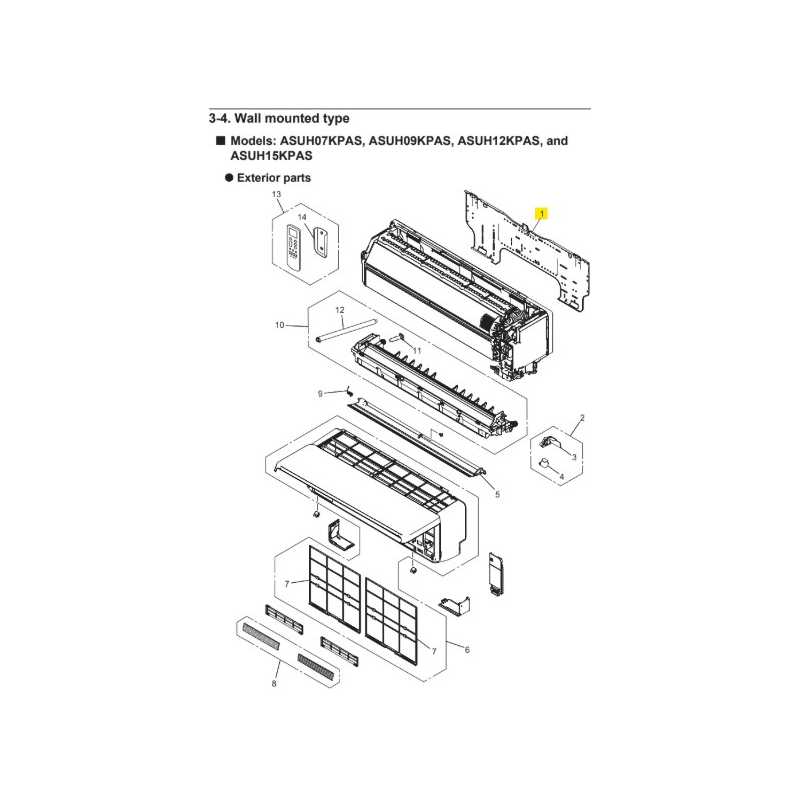 3-4. Wall mounted type

■ Models: ASUH07KPAS, ASUH09KPAS, ASUH12KPAS, and ASUH15KPAS

● Exterior parts

13
14
1
10
12
11
9
2
3
4
5
7
7
6
8