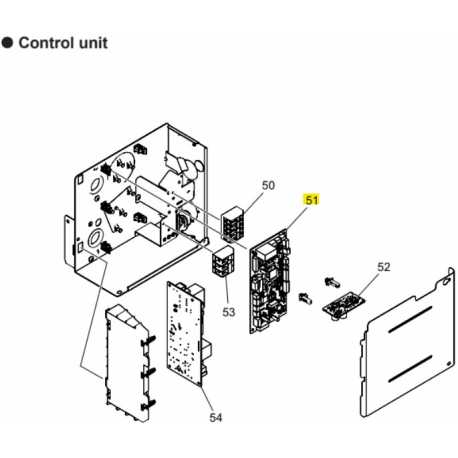 ● Control unit

50

51

52

53

54