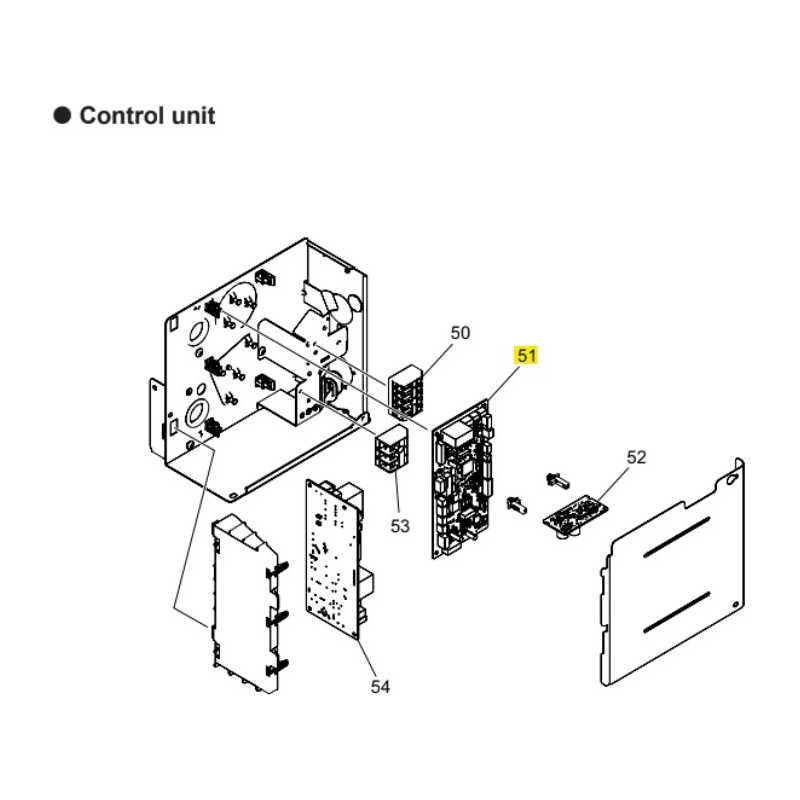 ● Control unit

50

51

52

53

54