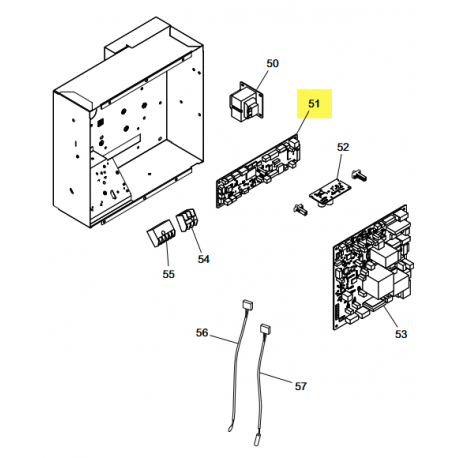 50
51
52
54
55
53
56
57