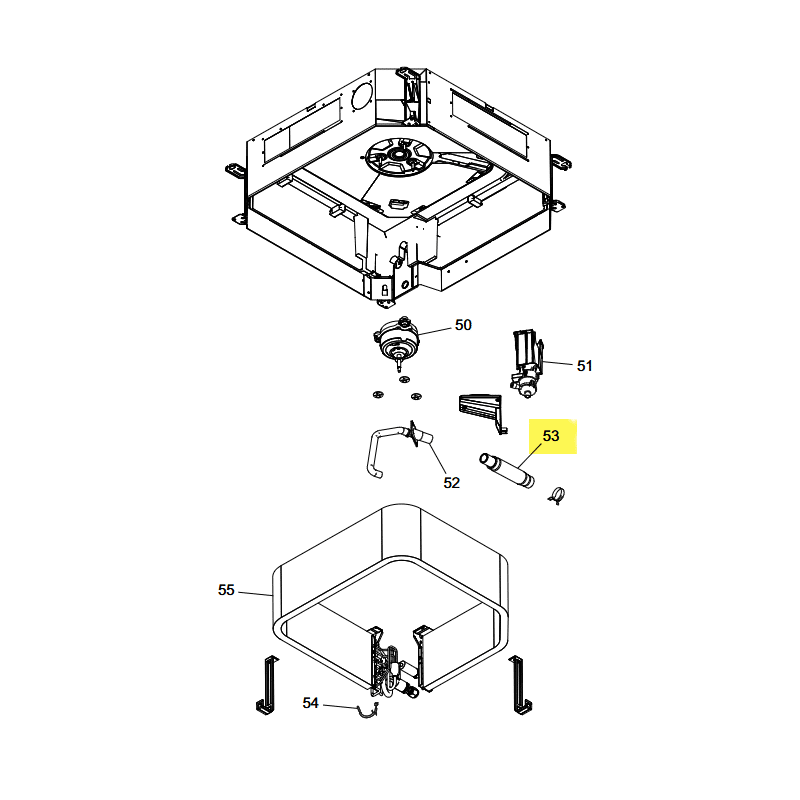 50
51
53
52
55
54