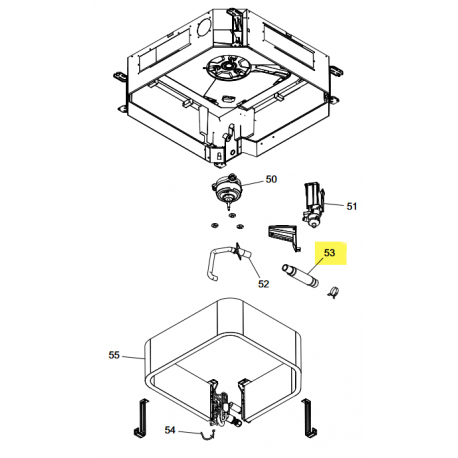 50
51
53
52
55
54