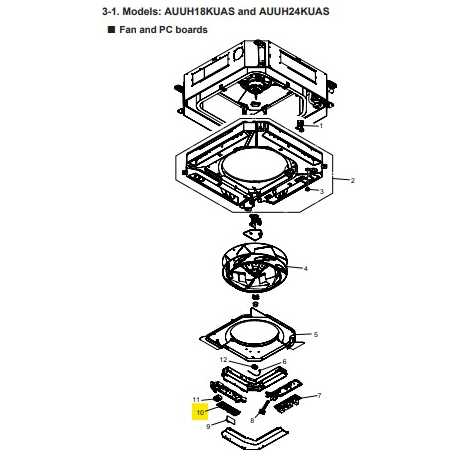 3-1. Models: AUUH18KUAS and AUUH24KUAS

■ Fan and PC boards

1

2

3

4

5

12

6

11

7

10

8

9