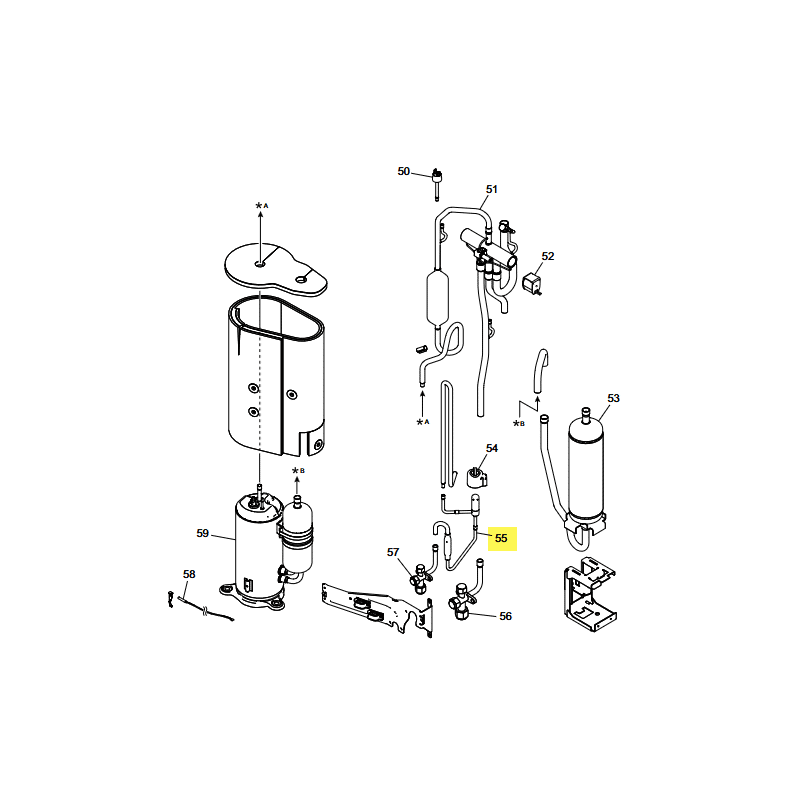 50
51
*A
52
*A
*B
53
54
*B
59
55
57
58
56