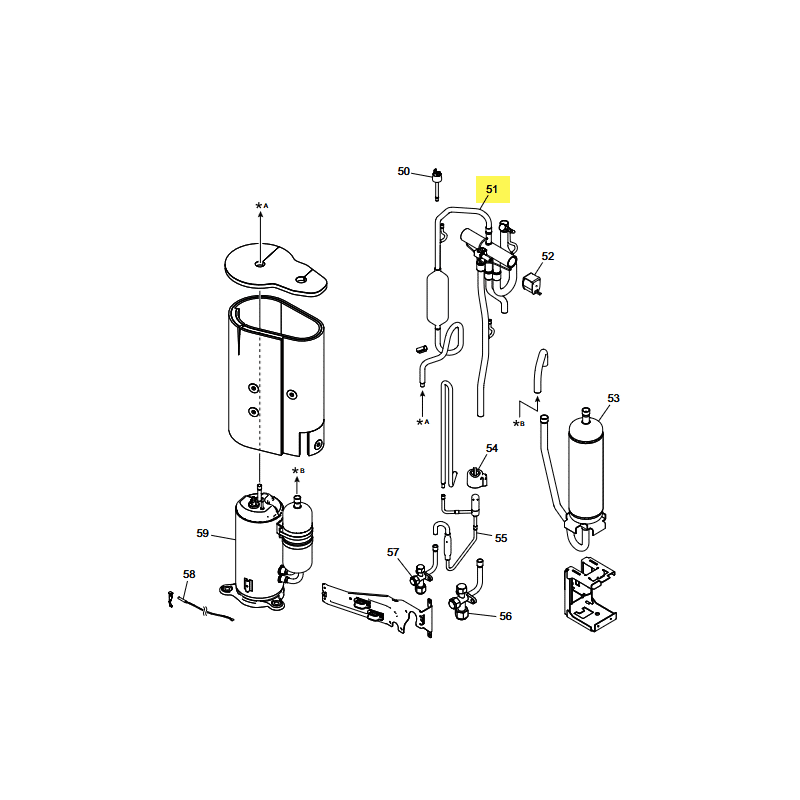 50
51
*A
52
*A
*B
53
54
*B
59
55
57
58
56