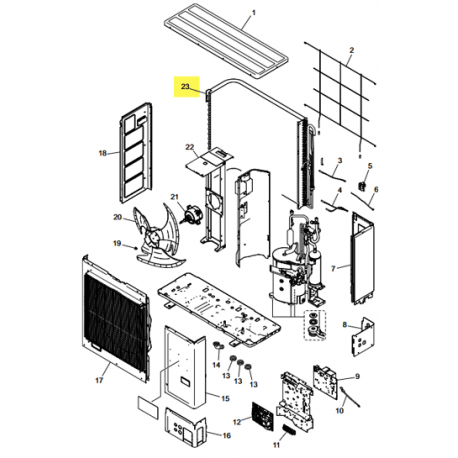 1
2
23
18
22
3
5
4
6
21
20
19
7
8
17
14
13
13
13
15
9
10
12
16
11