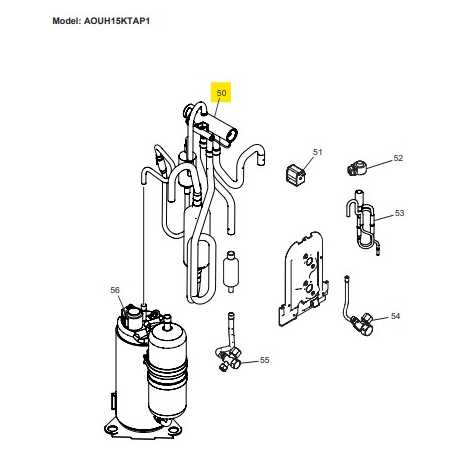 Model: AOUH15KTAP1

50

51

52

53

56

54

55