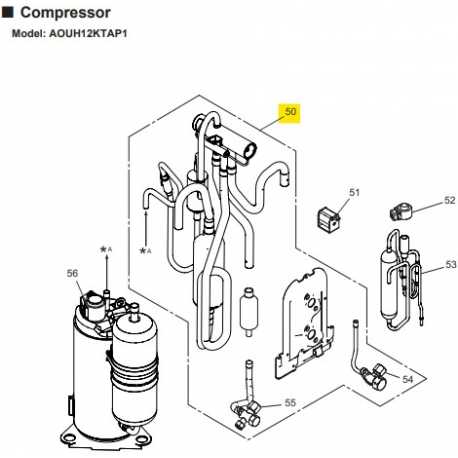 ■ Compressor
Model: AOUH12KTAP1

50
51
52
53
★A
★A
56
54
55