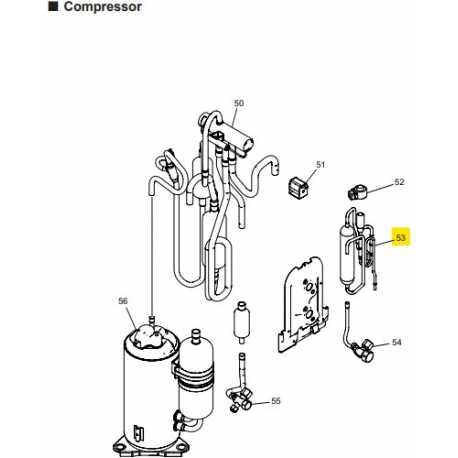 ■ Compressor

50

51

52

53

56

54

55