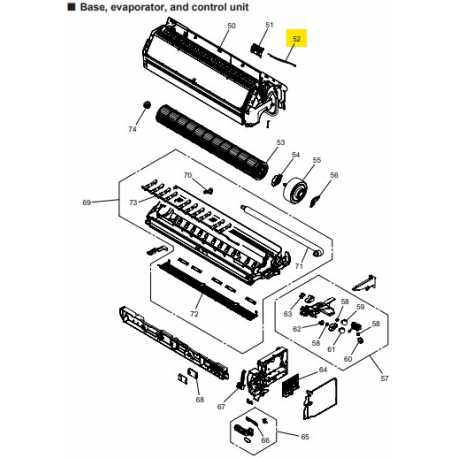 ■ Base, evaporator, and control unit

50
51
52
74
53
54
55
56
70
69
73
71
72
63
58
59
62
58
61
58
60
57
64
68
67
66
65