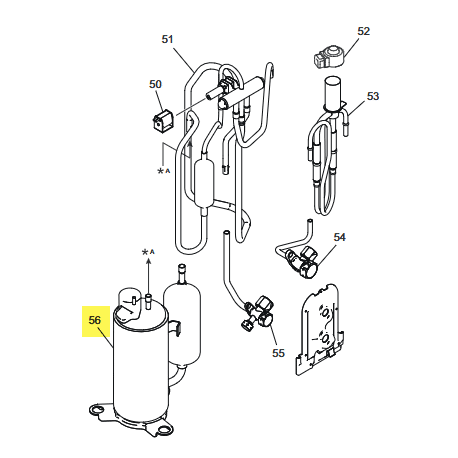 51

52

50

53

*A

54

*A

56

55