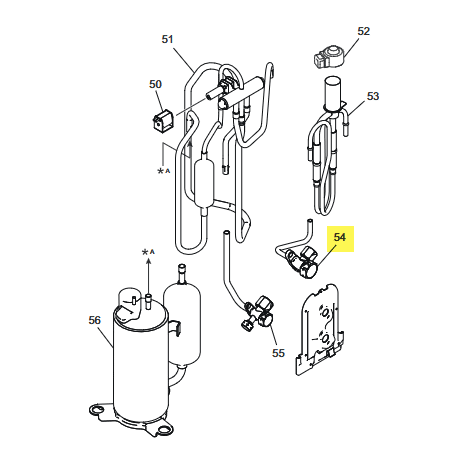 51
52
50
53
*A
54
*A
56
55