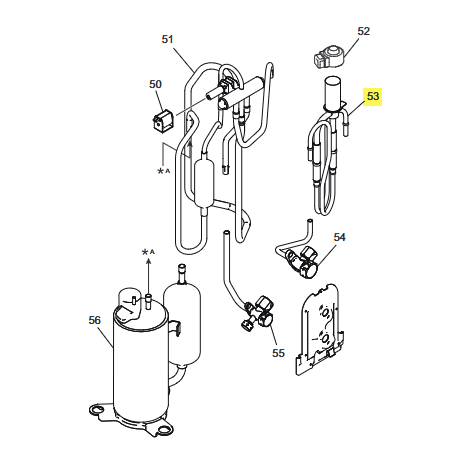 51
52
50
53
*A
54
*A
56
55