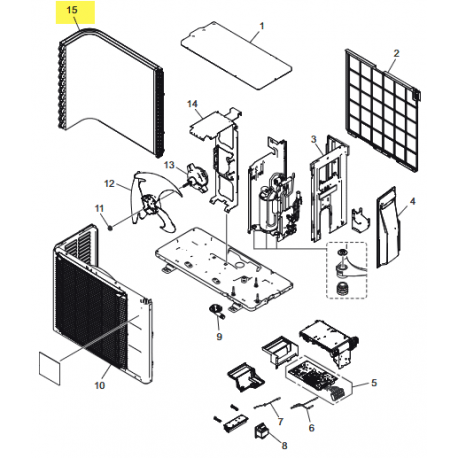 15
1
2
14
3
13
12
4
11
9
10
5
7
6
8