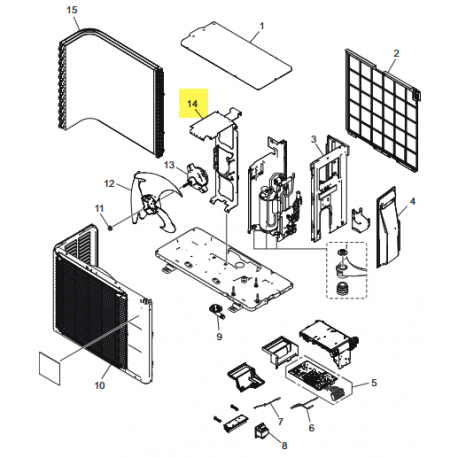 15
1
2
14
3
13
12
4
11
9
10
5
7
6
8