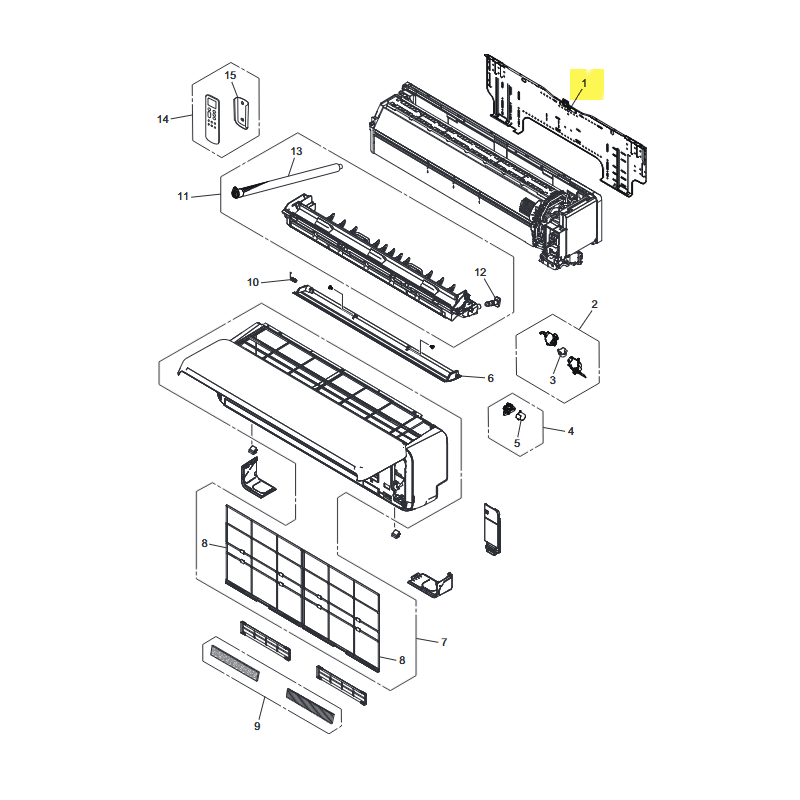 1
15
14
13
11
10
12
2
3
6
4
5
8
7
8
9