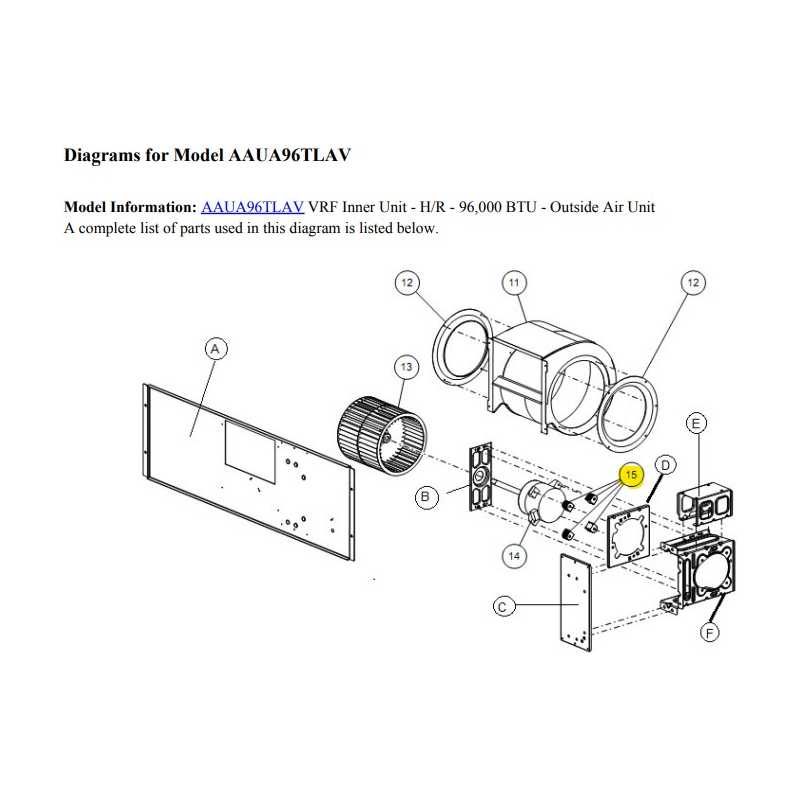 Diagrams for Model AAUA96TLAV

Model Information: AAUA96TLAV VRF Inner Unit - H/R - 96,000 BTU - Outside Air Unit
A complete list of parts used in this diagram is listed below.

12
11
12
A
13
E
15
D
B
14
C
F