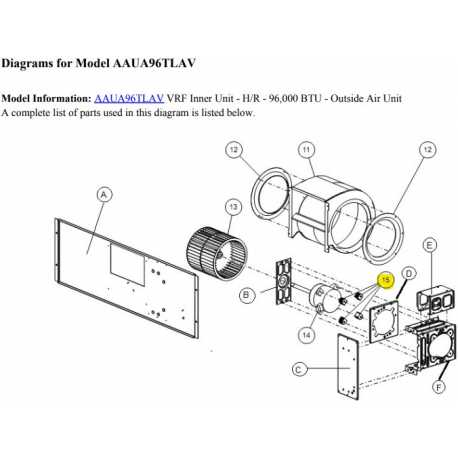 Diagrams for Model AAUA96TLAV

Model Information: AAUA96TLAV VRF Inner Unit - H/R - 96,000 BTU - Outside Air Unit
A complete list of parts used in this diagram is listed below.

12
11
12
A
13
E
15
D
B
14
C
F