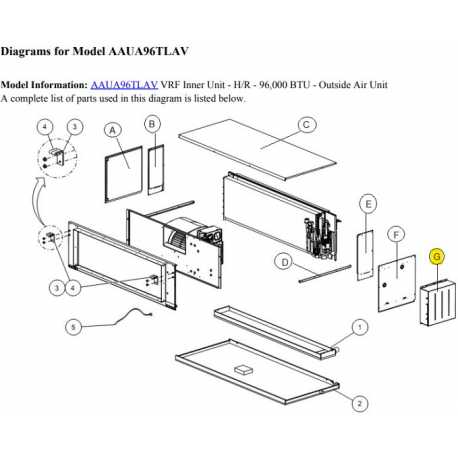 Diagrams for Model AAUA96TLAV

Model Information: AAUA96TLAV VRF Inner Unit - H/R - 96,000 BTU - Outside Air Unit
A complete list of parts used in this diagram is listed below.

4
3
A
B
C
E
F
G
D
3
4
5
1
2