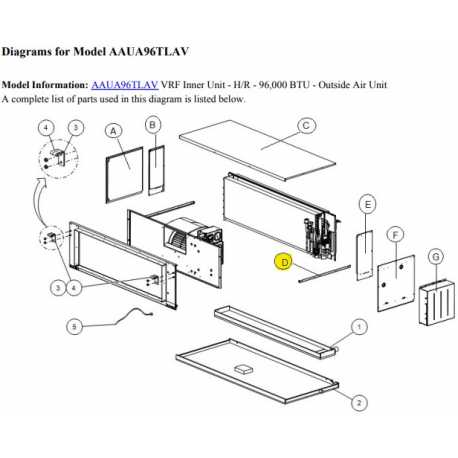 Diagrams for Model AAUA96TLAV

Model Information: AAUA96TLAV VRF Inner Unit - H/R - 96,000 BTU - Outside Air Unit
A complete list of parts used in this diagram is listed below.

4
3
A
B
C
E
F
G
D
3
4
5
1
2